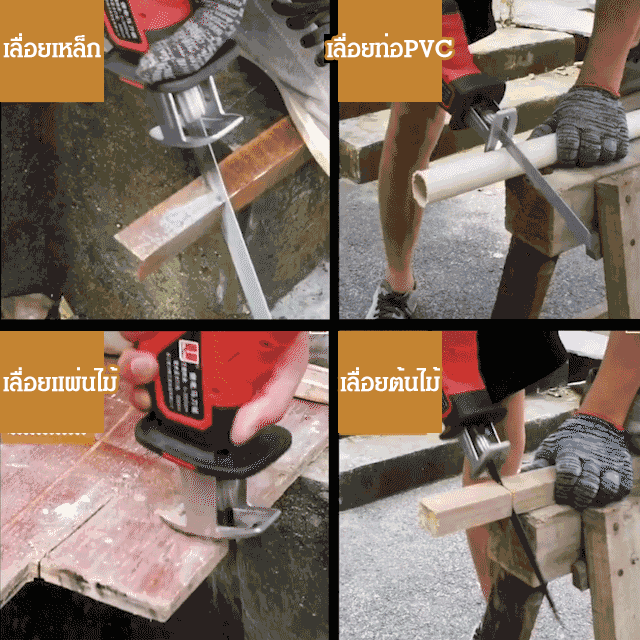 เลื่อยเหล็ก

เลื่อยท่อPVC

เลื่อยแผ่นไม้

เลื่อยต้นไม้